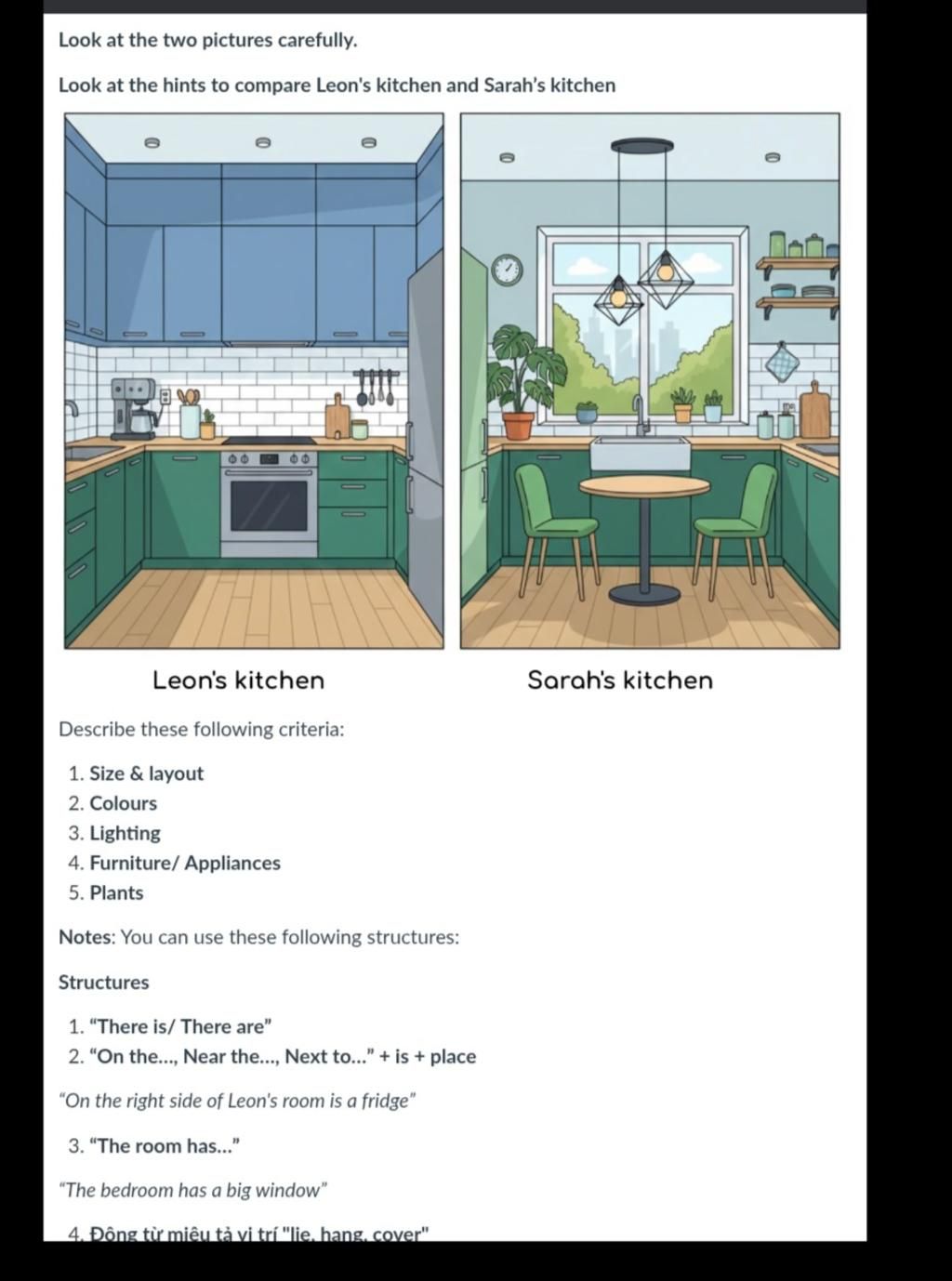 Look at the two pictures carefully.

Look at the hints to compare Leon's kitchen and Sarah's kitchen

Leon's kitchen

Sarah's kitchen

Describe these following criteria:

1. Size & layout
2. Colours
3. Lighting
4. Furniture/ Appliances
5. Plants

Notes: You can use these following structures:

Structures

1. "There is/ There are"
2. "On the..., Near the..., Next to..." + is + place

"On the right side of Leon's room is a fridge"

3. "The room has..."

"The bedroom has a big window"

4. Động từ miêu tả vị trí "lie, hang, cover"