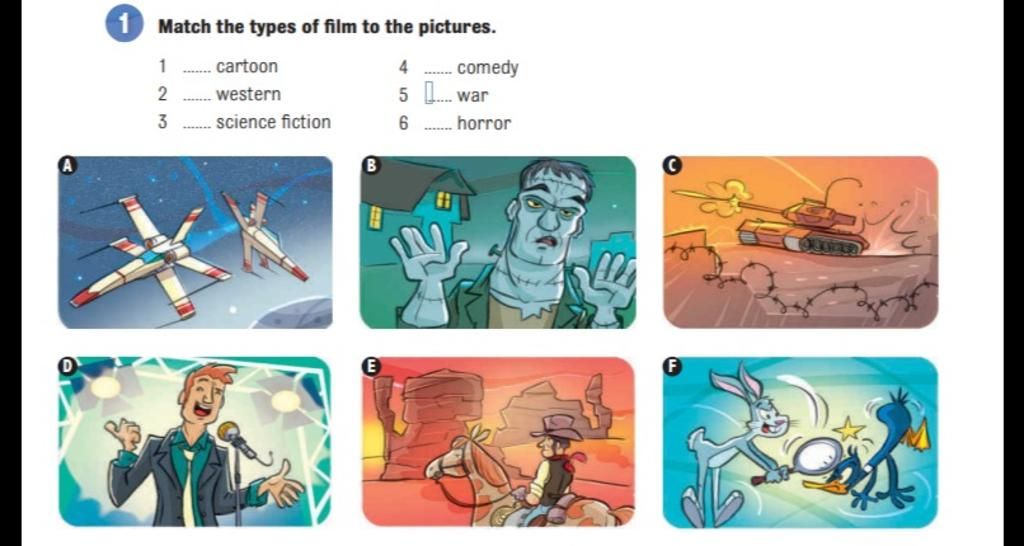 1 Match the types of film to the pictures.

1 ....... cartoon
2 ....... western
3 ....... science fiction
4 ....... comedy
5 ....... war
6 ....... horror

A

B

C

D

E

F