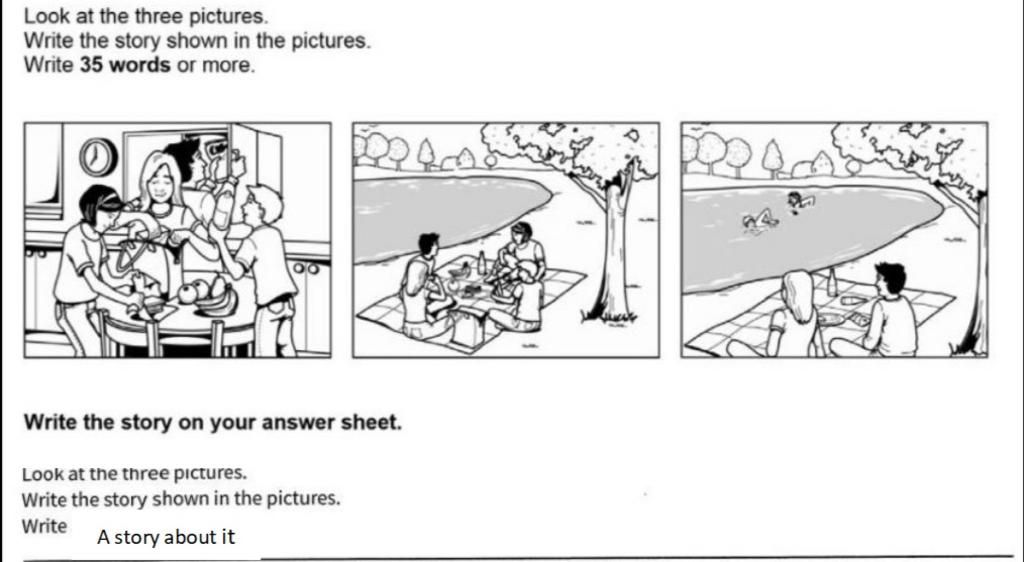 Look at the three pictures.
Write the story shown in the pictures.
Write **35 words** or more.

**Write the story on your answer sheet.**

Look at the three pictures.
Write the story shown in the pictures.
Write A story about it