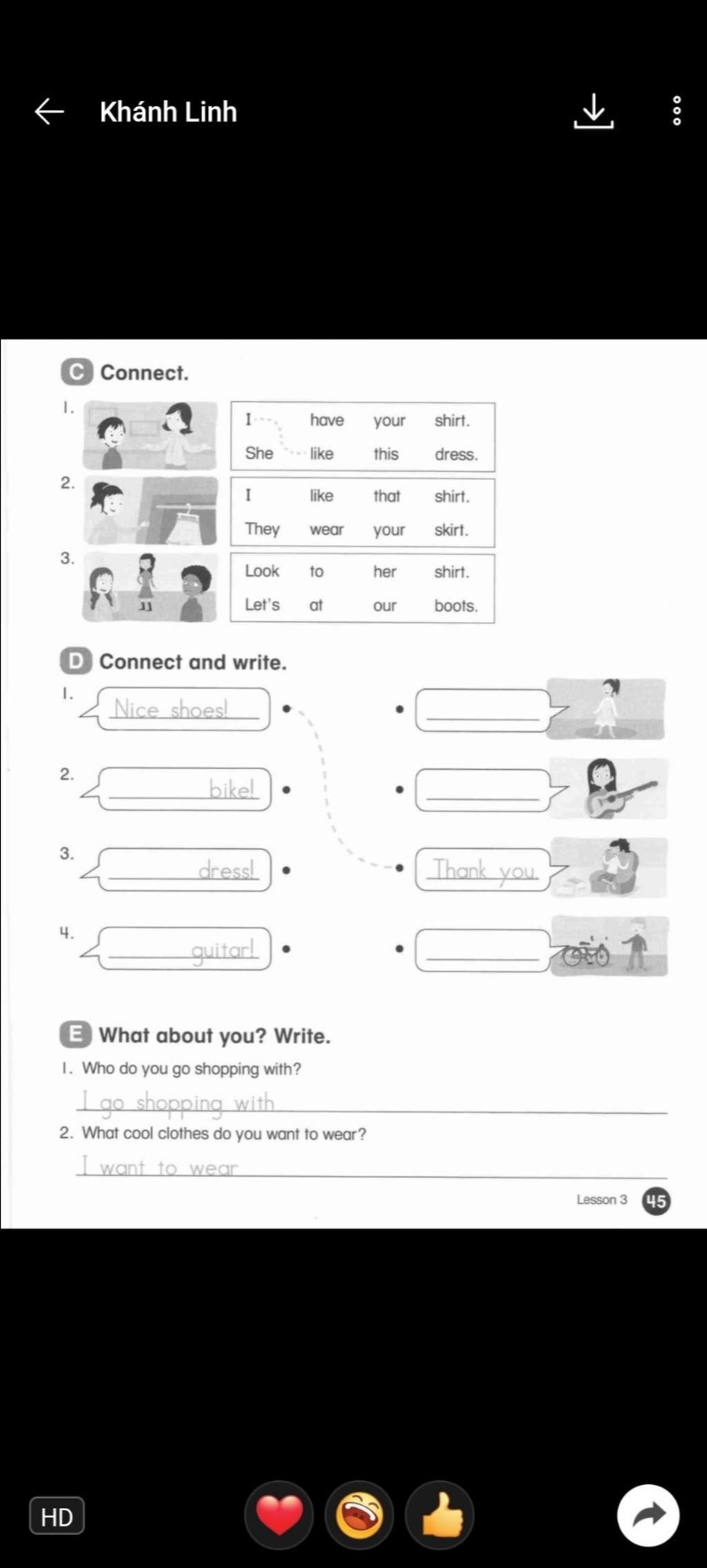 Khánh Linh

C Connect.

1.
| I | have | your | shirt. |
|---|---|---|---|
| She | like | this | dress. |

2.
| I | like | that | shirt. |
|---|---|---|---|
| They | wear | your | skirt. |

3.
| Look | to | her | shirt. |
|---|---|---|---|
| Let's | at | our | boots. |

D Connect and write.

1. Nice shoes!
2. bike!
3. dress!
4. guitar!

Thank you.

E What about you? Write.

1. Who do you go shopping with?
I go shopping with
2. What cool clothes do you want to wear?
I want to wear

Lesson 3 45

HD