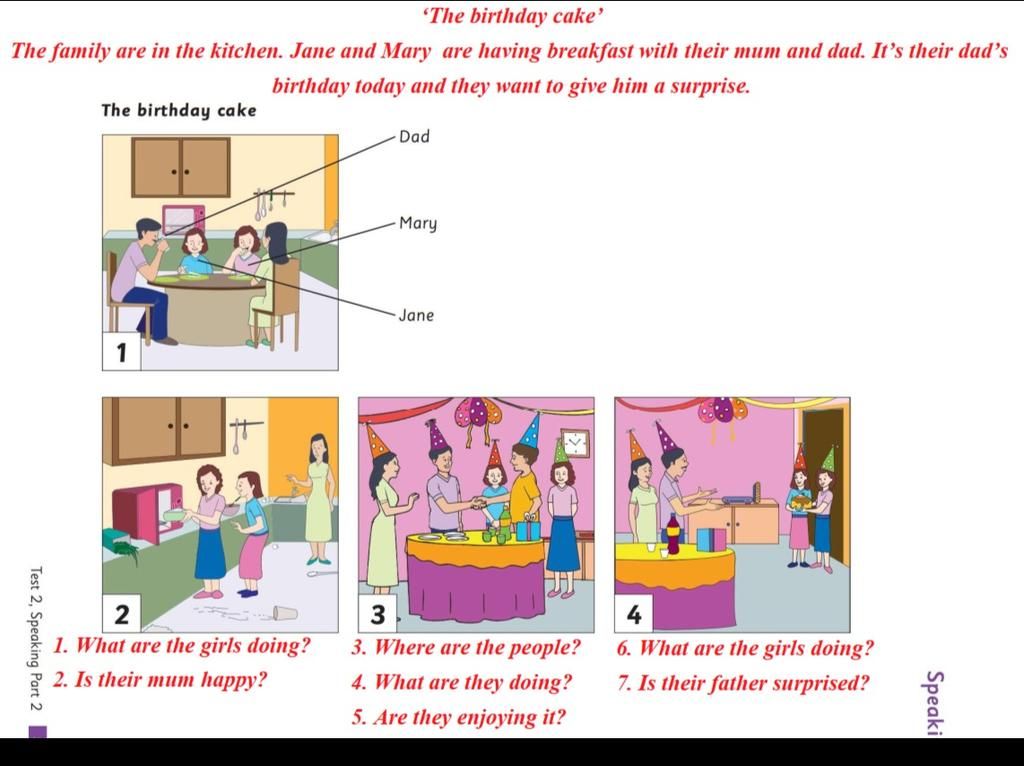 ‘The birthday cake’

The family are in the kitchen. Jane and Mary are having breakfast with their mum and dad. It’s their dad’s birthday today and they want to give him a surprise.

The birthday cake

Dad

Mary

Jane

1

2

3

4

Test 2, Speaking Part 2

1. What are the girls doing?
2. Is their mum happy?

3. Where are the people?
4. What are they doing?
5. Are they enjoying it?

6. What are the girls doing?
7. Is their father surprised?

Speaki