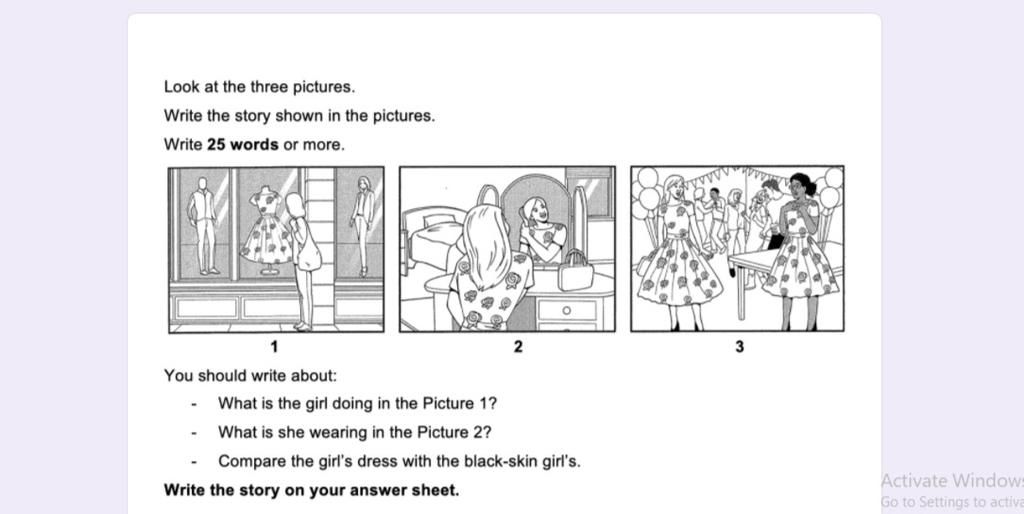 Look at the three pictures.

Write the story shown in the pictures.

Write **25 words** or more.

1

2

3

You should write about:

- What is the girl doing in the Picture 1?
- What is she wearing in the Picture 2?
- Compare the girl's dress with the black-skin girl's.

**Write the story on your answer sheet.**

Activate Windows
Go to Settings to activa