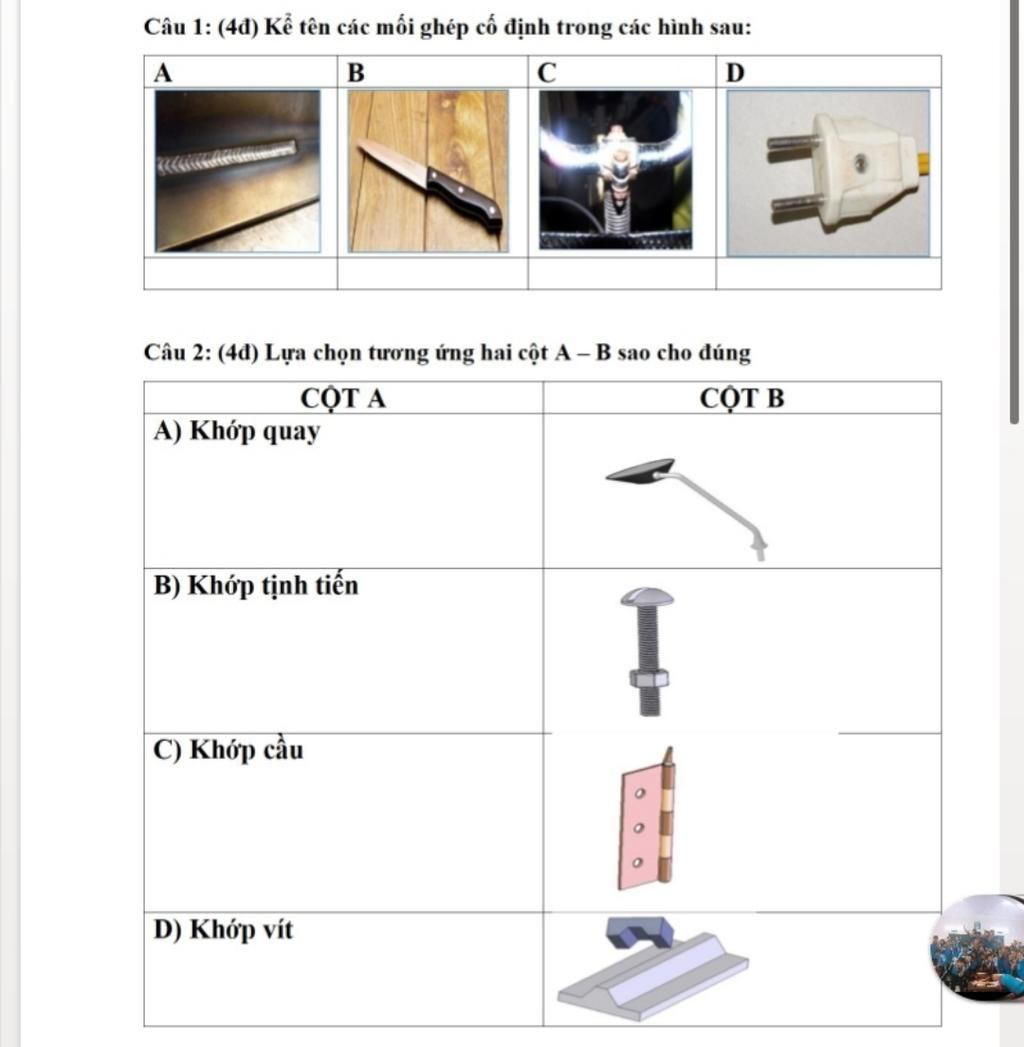 Câu 1: (4đ) Kể tên các mối ghép cố định trong các hình sau:

| A | B | C | D |
|---|---|---|---|
|  |  |  |  |
|  |  |  |  |

Câu 2: (4đ) Lựa chọn tương ứng hai cột A – B sao cho đúng

| CỘT A | CỘT B |
|---|---|
| A) Khớp quay |  |
| B) Khớp tịnh tiến |  |
| C) Khớp cầu |  |
| D) Khớp vít |  |