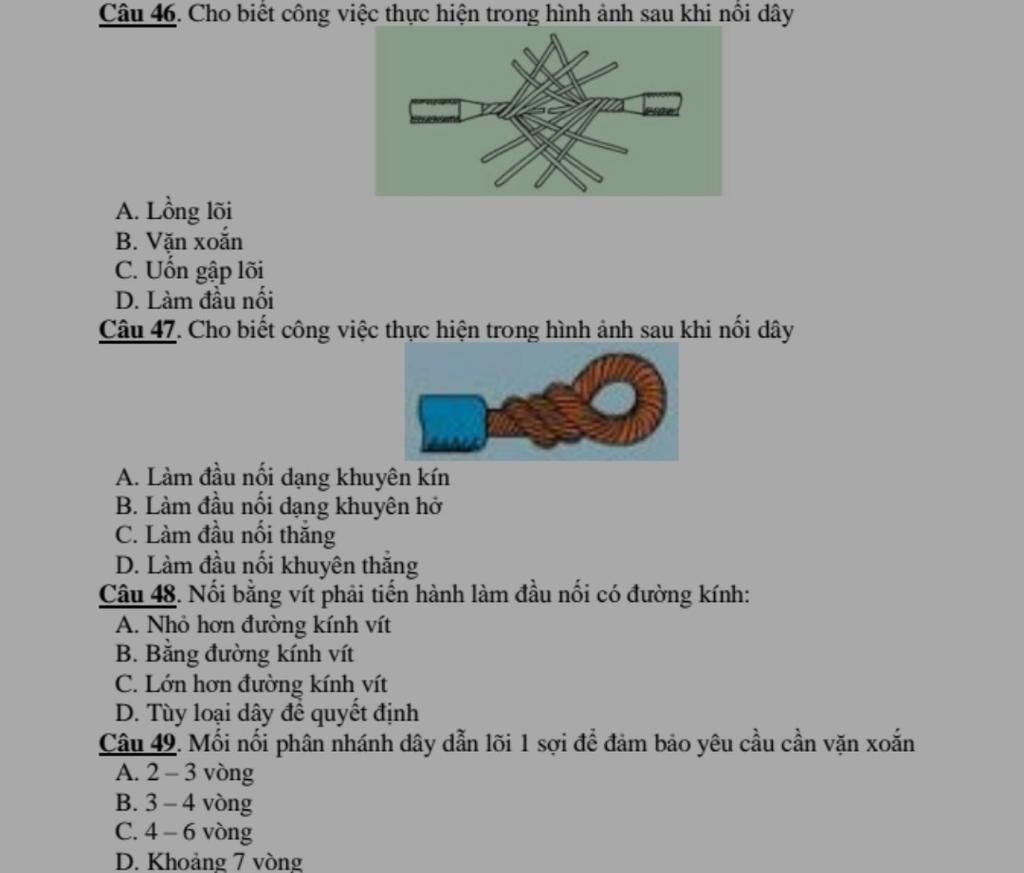 Câu 46. Cho biết công việc thực hiện trong hình ảnh sau khi nối dây

A. Lồng lõi
B. Vặn xoắn
C. Uốn gập lõi
D. Làm đầu nối

Câu 47. Cho biết công việc thực hiện trong hình ảnh sau khi nối dây

A. Làm đầu nối dạng khuyên kín
B. Làm đầu nối dạng khuyên hở
C. Làm đầu nối thẳng
D. Làm đầu nối khuyên thẳng

Câu 48. Nối bằng vít phải tiến hành làm đầu nối có đường kính:
A. Nhỏ hơn đường kính vít
B. Bằng đường kính vít
C. Lớn hơn đường kính vít
D. Tùy loại dây để quyết định

Câu 49. Mối nối phân nhánh dây dẫn lõi 1 sợi để đảm bảo yêu cầu cần vặn xoắn
A. 2 – 3 vòng
B. 3 – 4 vòng
C. 4 – 6 vòng
D. Khoảng 7 vòng