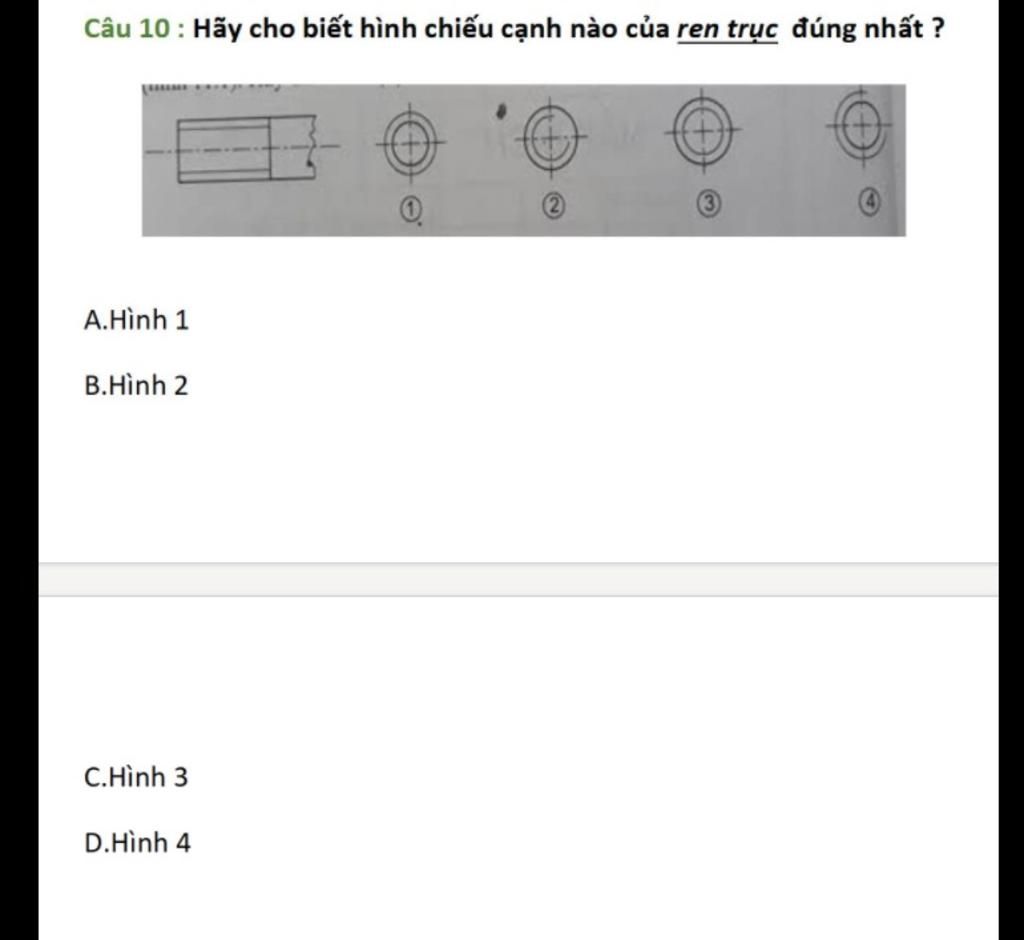 Câu 10 : Hãy cho biết hình chiếu cạnh nào của ren trục đúng nhất ?

①
②
③
④

A.Hình 1

B.Hình 2

C.Hình 3

D.Hình 4