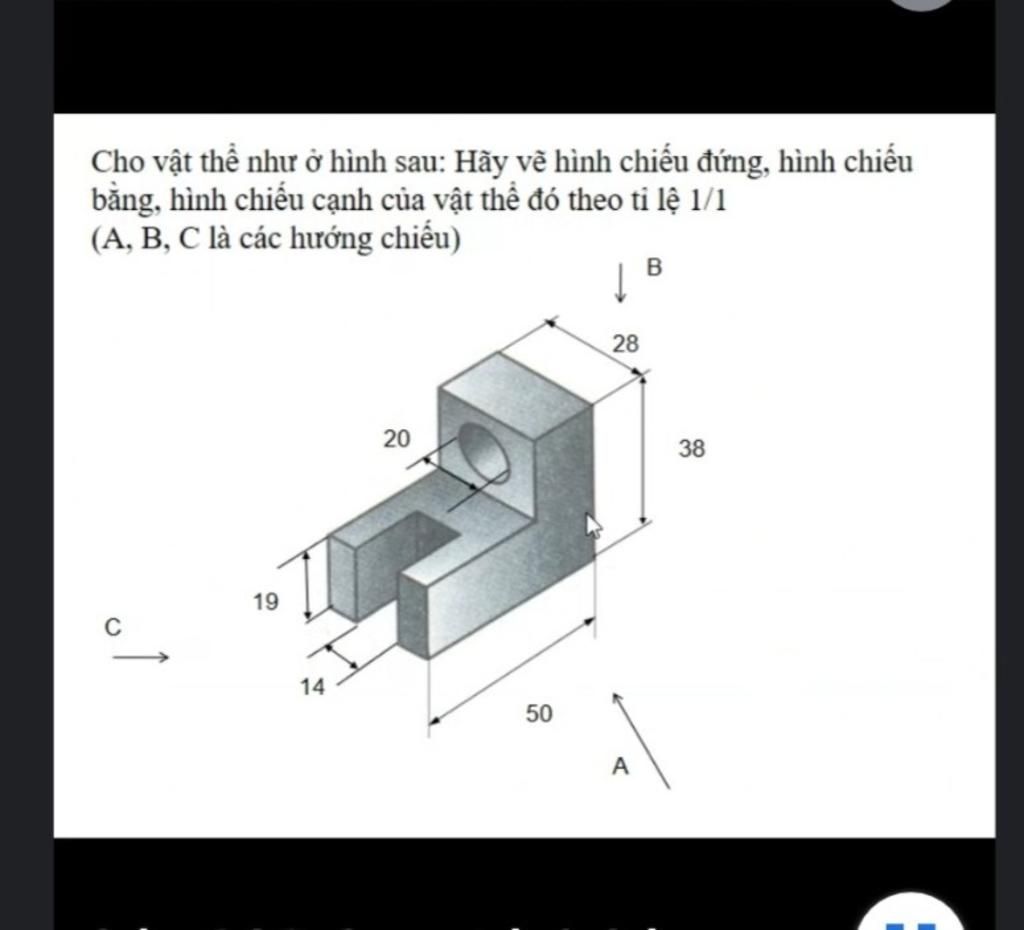 Cho vật thể như ở hình sau: Hãy vẽ hình chiếu đứng, hình chiếu bằng, hình chiếu cạnh của vật thể đó theo tỉ lệ 1/1
(A, B, C là các hướng chiếu)

B
28
20
38
19
C
14
50
A