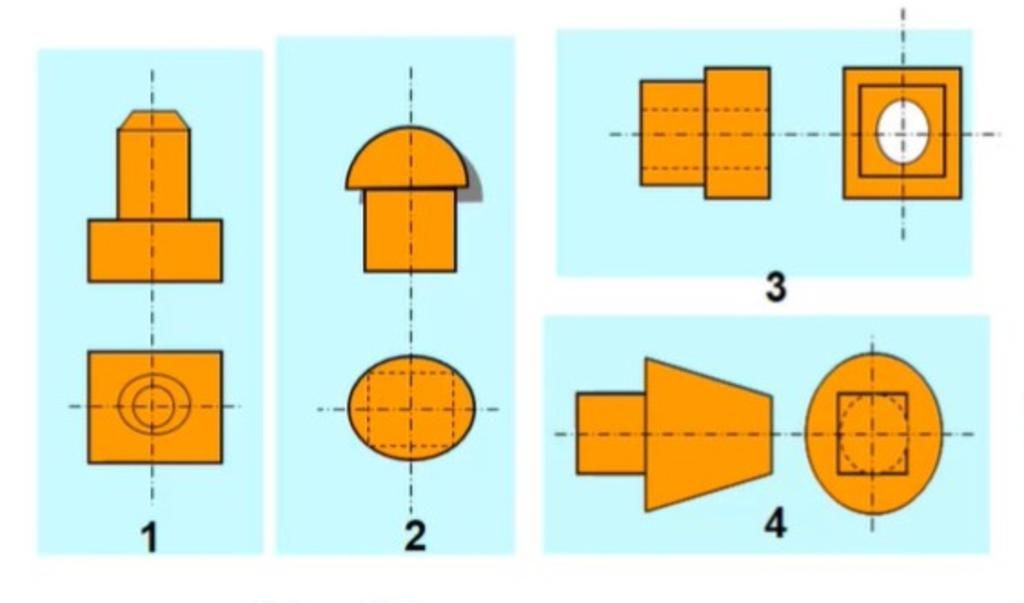 1

2

3

4