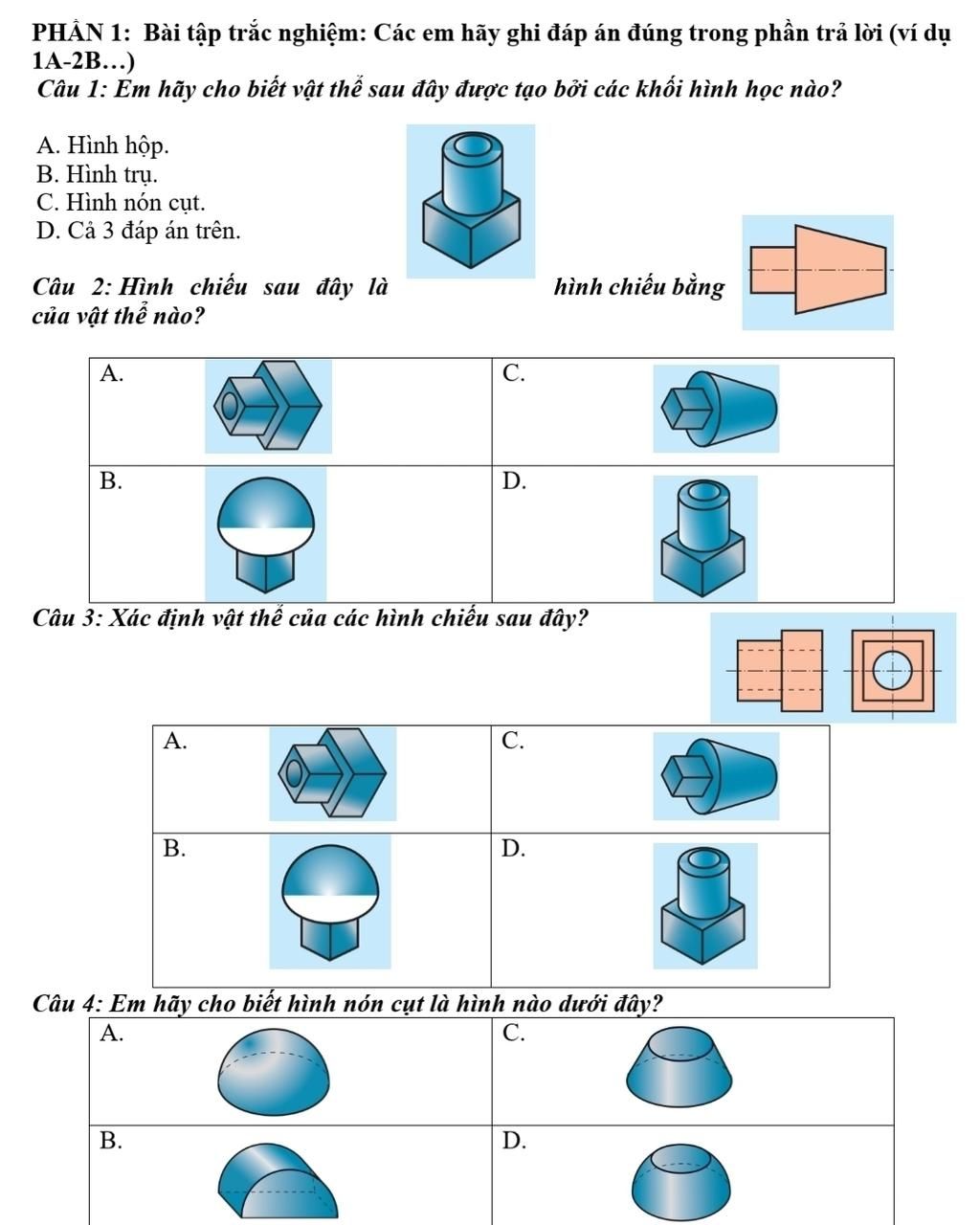 PHẦN 1: Bài tập trắc nghiệm: Các em hãy ghi đáp án đúng trong phần trả lời (ví dụ 1A-2B…)

Câu 1: Em hãy cho biết vật thể sau đây được tạo bởi các khối hình học nào?

A. Hình hộp.
B. Hình trụ.
C. Hình nón cụt.
D. Cả 3 đáp án trên.

Câu 2: Hình chiếu sau đây là hình chiếu bằng của vật thể nào?

| A. | C. |
|---|---|
| B. | D. |

Câu 3: Xác định vật thể của các hình chiếu sau đây?

| A. | C. |
|---|---|
| B. | D. |

Câu 4: Em hãy cho biết hình nón cụt là hình nào dưới đây?

| A. | C. |
|---|---|
| B. | D. |