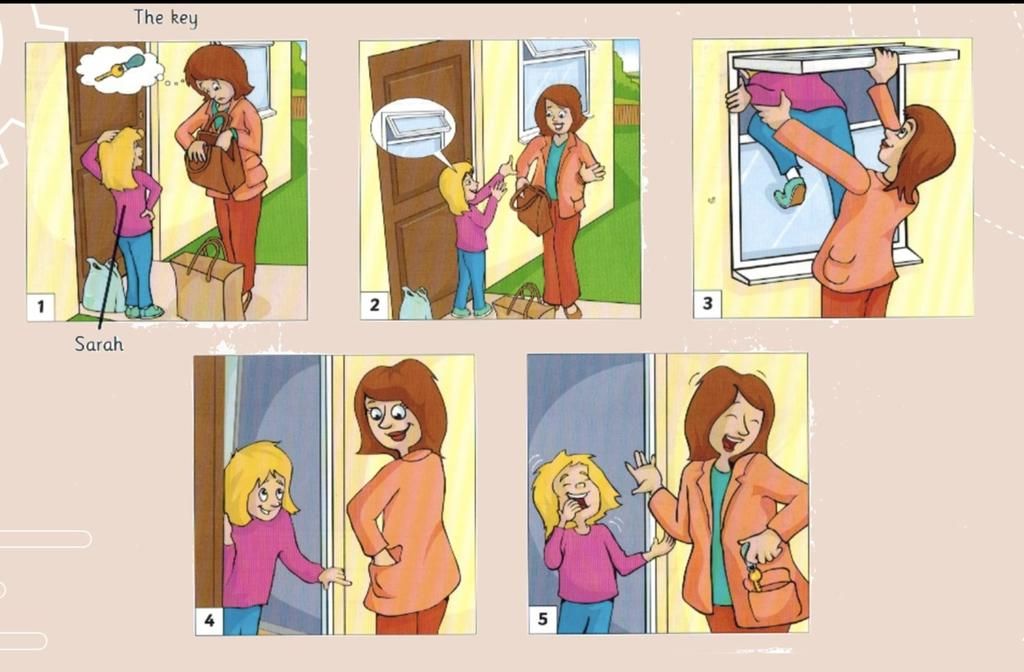 The key

1

Sarah

2

3

4

5