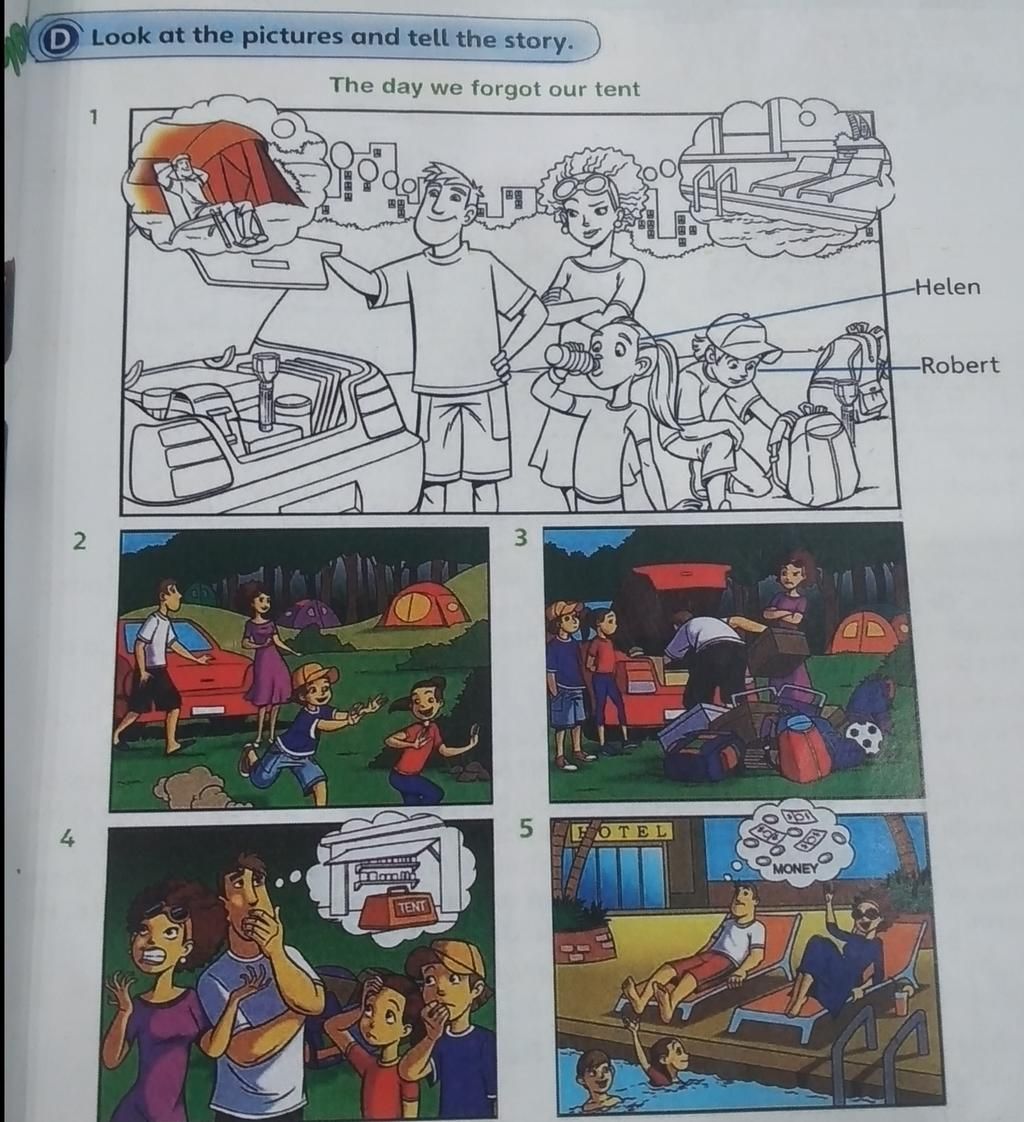 D Look at the pictures and tell the story.

The day we forgot our tent

1

Helen

Robert

2

3

4

TENT

5

HOTEL

MONEY