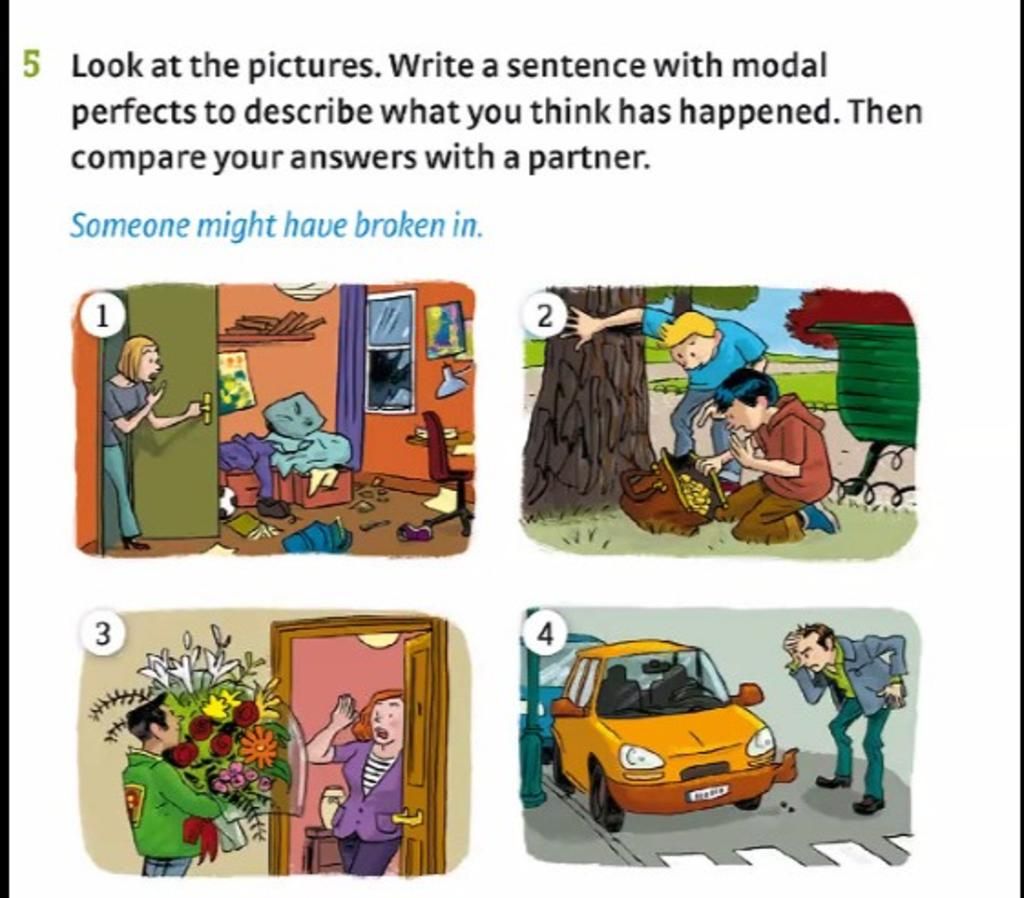 5 Look at the pictures. Write a sentence with modal perfects to describe what you think has happened. Then compare your answers with a partner.

Someone might have broken in.

1

2

3

4