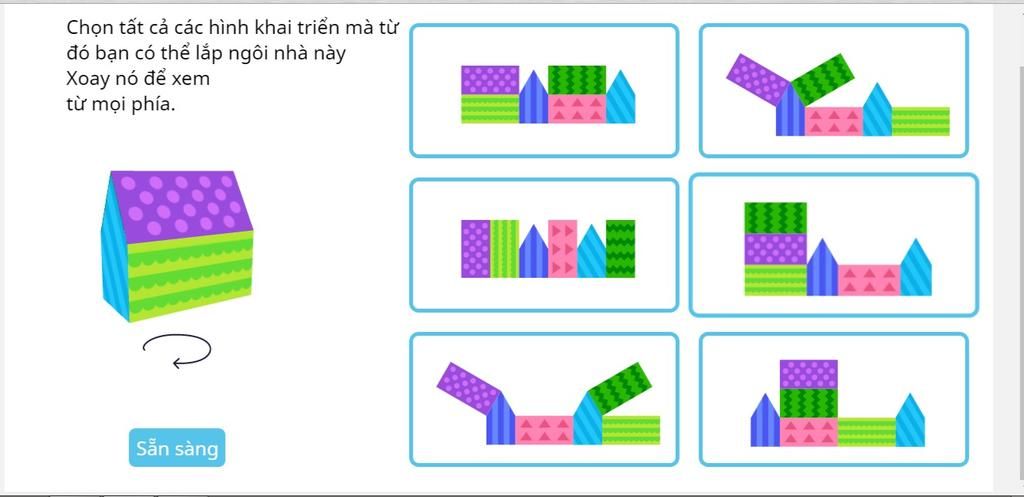 Chọn tất cả các hình khai triển mà từ đó bạn có thể lắp ngôi nhà này
Xoay nó để xem
từ mọi phía.

Sẵn sàng