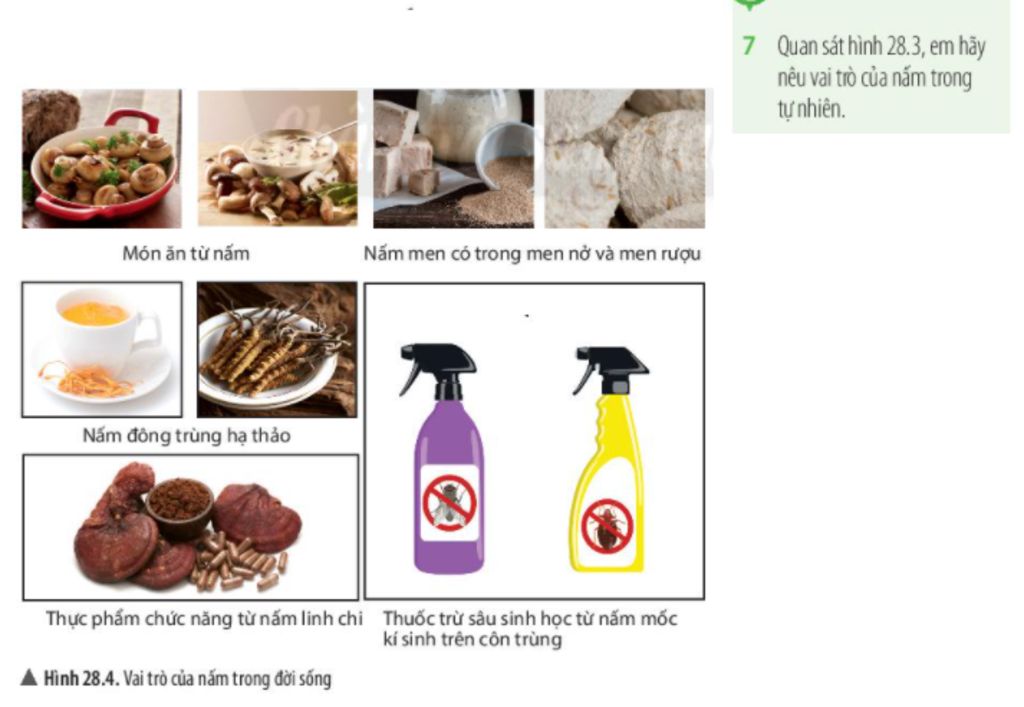 7 Quan sát hình 28.3, em hãy nêu vai trò của nấm trong tự nhiên.

Món ăn từ nấm

Nấm men có trong men nở và men rượu

Nấm đông trùng hạ thảo

Thực phẩm chức năng từ nấm linh chi

Thuốc trừ sâu sinh học từ nấm mốc kí sinh trên côn trùng

▲ Hình 28.4. Vai trò của nấm trong đời sống