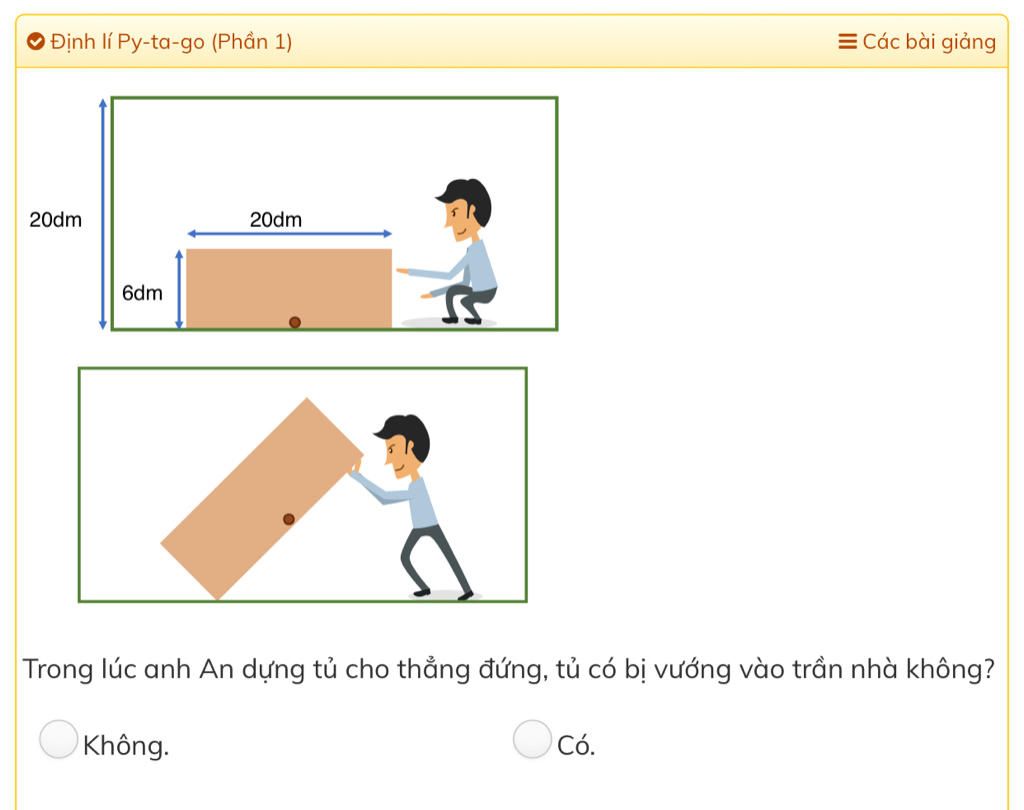 Định lí Py-ta-go (Phần 1)

Các bài giảng

20dm

20dm

6dm

Trong lúc anh An dựng tủ cho thẳng đứng, tủ có bị vướng vào trần nhà không?

Không.

Có.