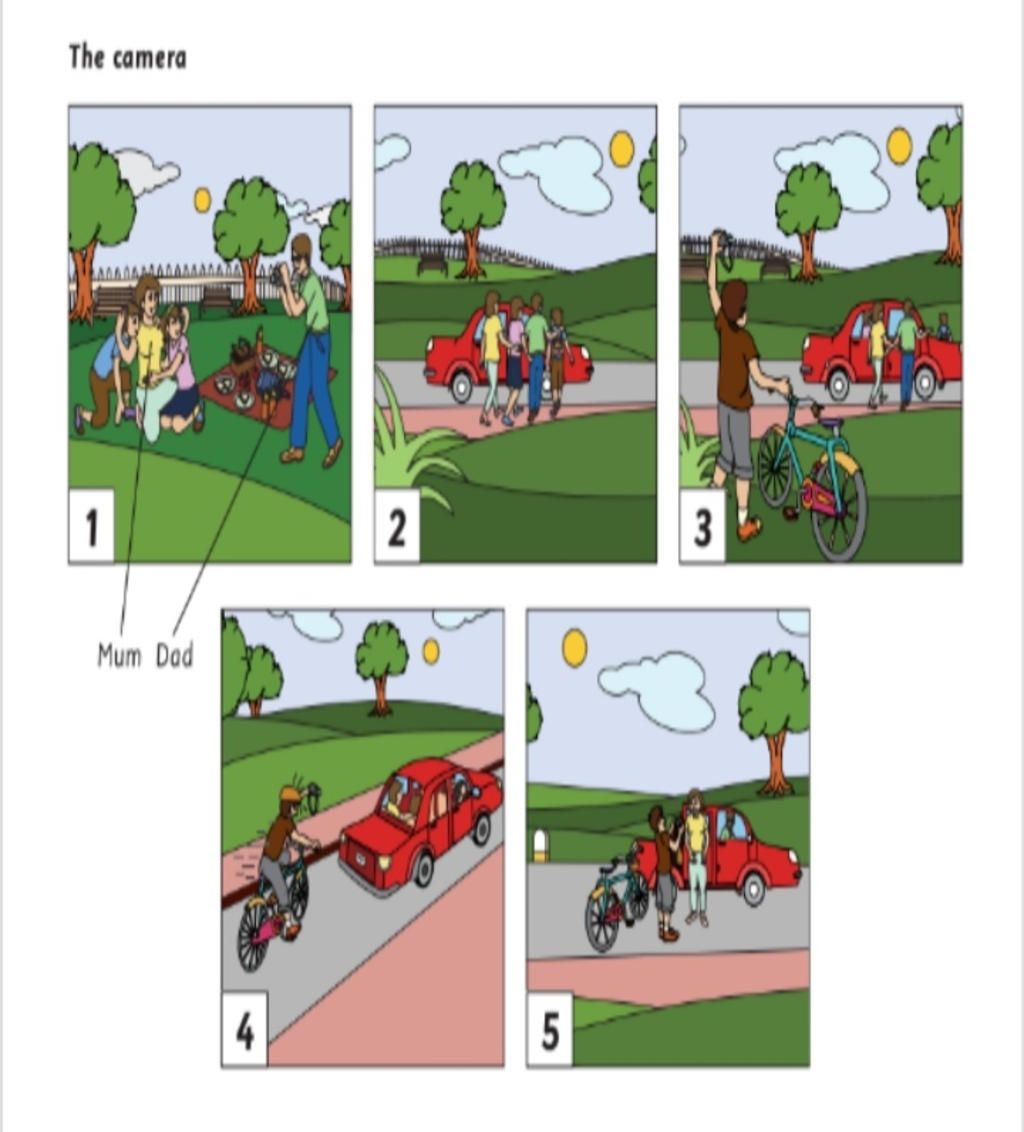 The camera

1

2

3

Mum Dad

4

5