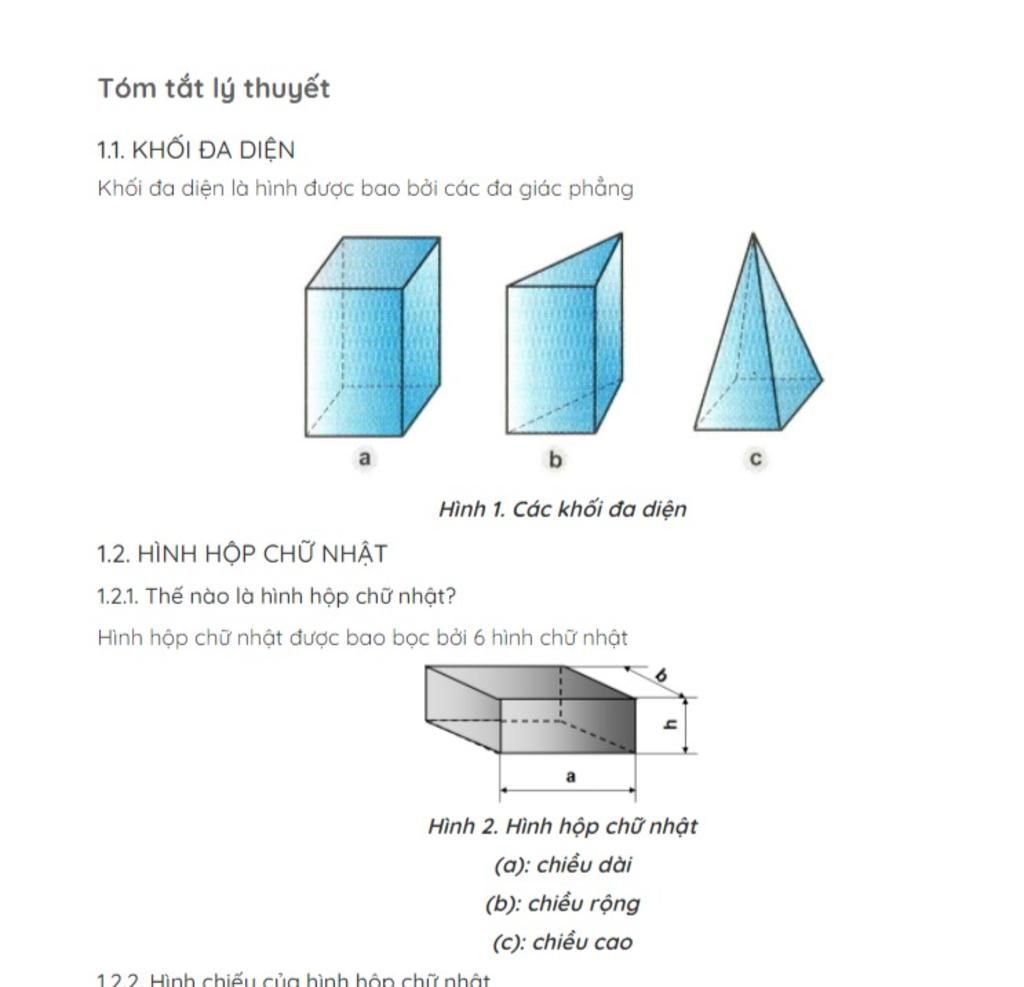 Tóm tắt lý thuyết

1.1. KHỐI ĐA DIỆN

Khối đa diện là hình được bao bởi các đa giác phẳng

a

b

c

Hình 1. Các khối đa diện

1.2. HÌNH HỘP CHỮ NHẬT

1.2.1. Thế nào là hình hộp chữ nhật?

Hình hộp chữ nhật được bao bọc bởi 6 hình chữ nhật

b

h

a

Hình 2. Hình hộp chữ nhật

(a): chiều dài

(b): chiều rộng

(c): chiều cao

1.2.2. Hình chiếu của hình hộp chữ nhật