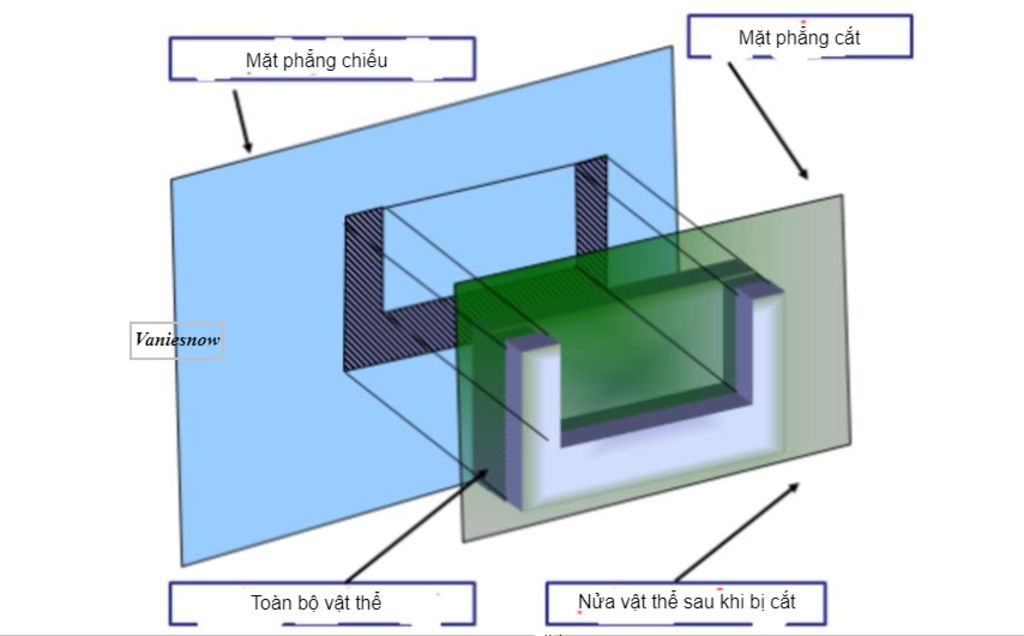 Mặt phẳng chiếu

Mặt phẳng cắt

Vaniesnow

Toàn bộ vật thể

Nửa vật thể sau khi bị cắt