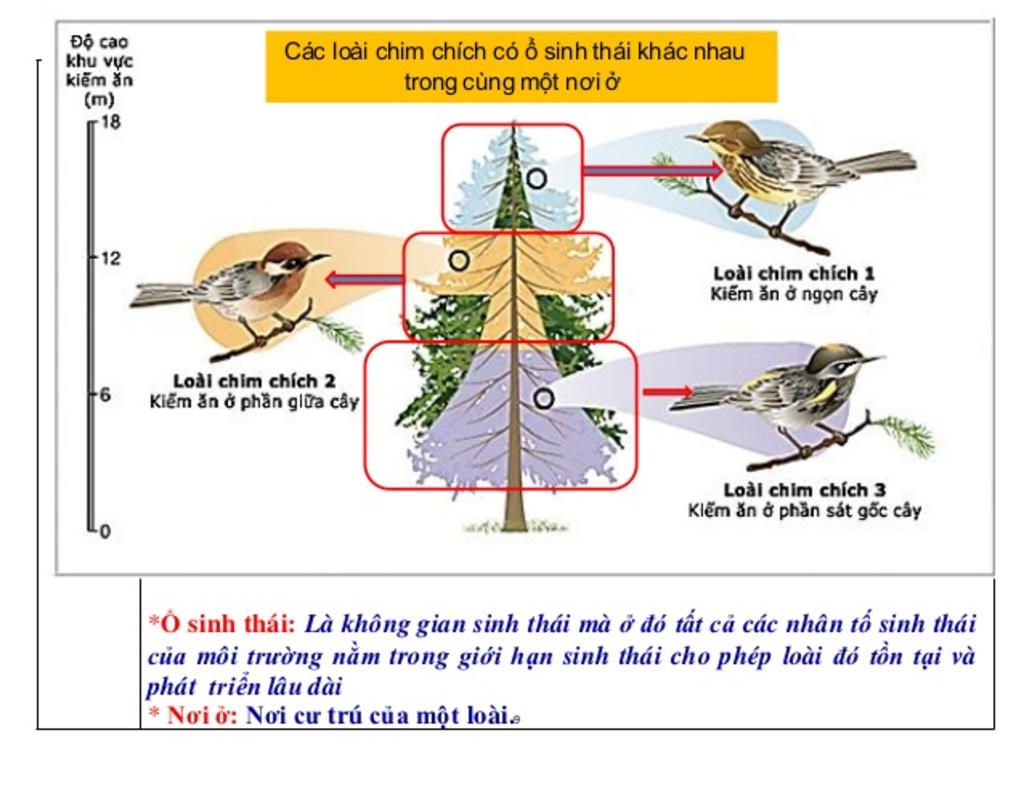 Độ cao khu vực kiếm ăn (m)

18
12
6
0

Các loài chim chích có ổ sinh thái khác nhau trong cùng một nơi ở

Loài chim chích 1
Kiếm ăn ở ngọn cây

Loài chim chích 2
Kiếm ăn ở phần giữa cây

Loài chim chích 3
Kiếm ăn ở phần sát gốc cây

*Ổ sinh thái: Là không gian sinh thái mà ở đó tất cả các nhân tố sinh thái của môi trường nằm trong giới hạn sinh thái cho phép loài đó tồn tại và phát triển lâu dài
* Nơi ở: Nơi cư trú của một loài.